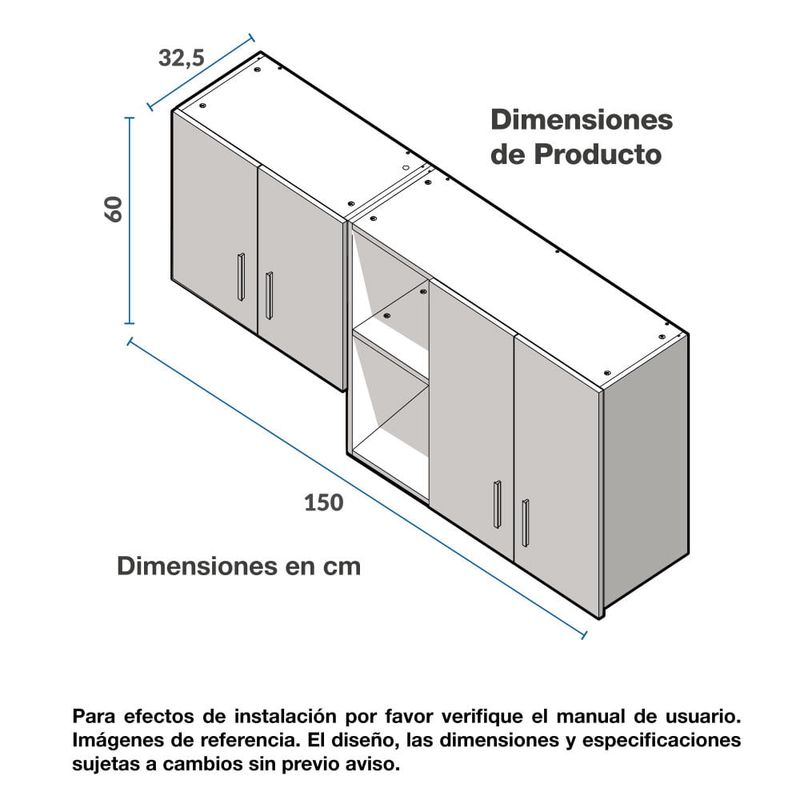 32,5

Dimensiones de Producto

60

150

Dimensiones en cm

Para efectos de instalación por favor verifique el manual de usuario. Imágenes de referencia. El diseño, las dimensiones y especificaciones sujetas a cambios sin previo aviso.