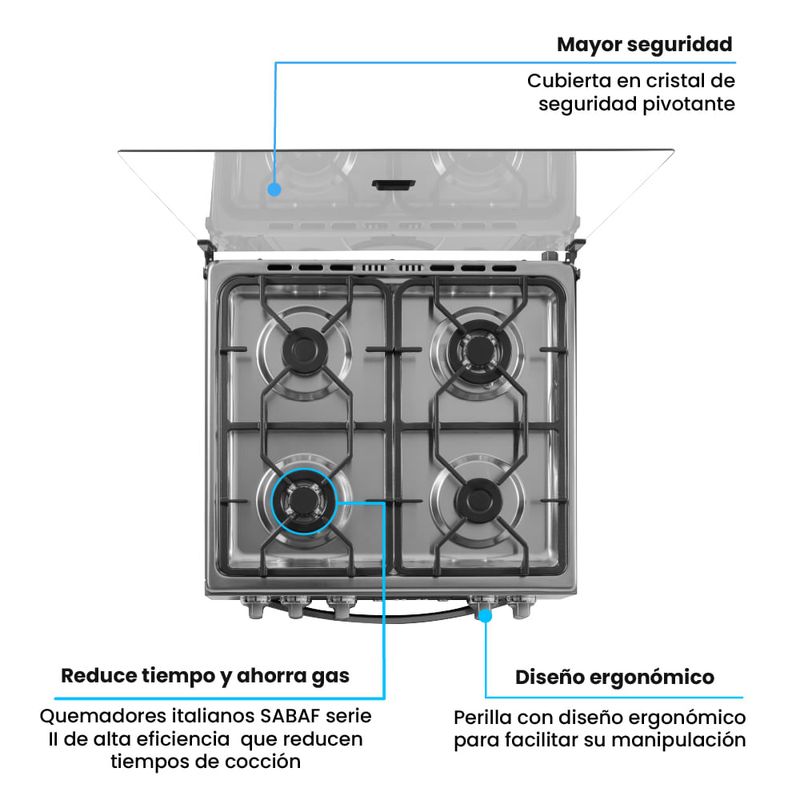 Mayor seguridad

Cubierta en cristal de seguridad pivotante

Reduce tiempo y ahorra gas

Quemadores italianos SABAF serie II de alta eficiencia que reducen tiempos de cocción

Diseño ergonómico

Perilla con diseño ergonómico para facilitar su manipulación