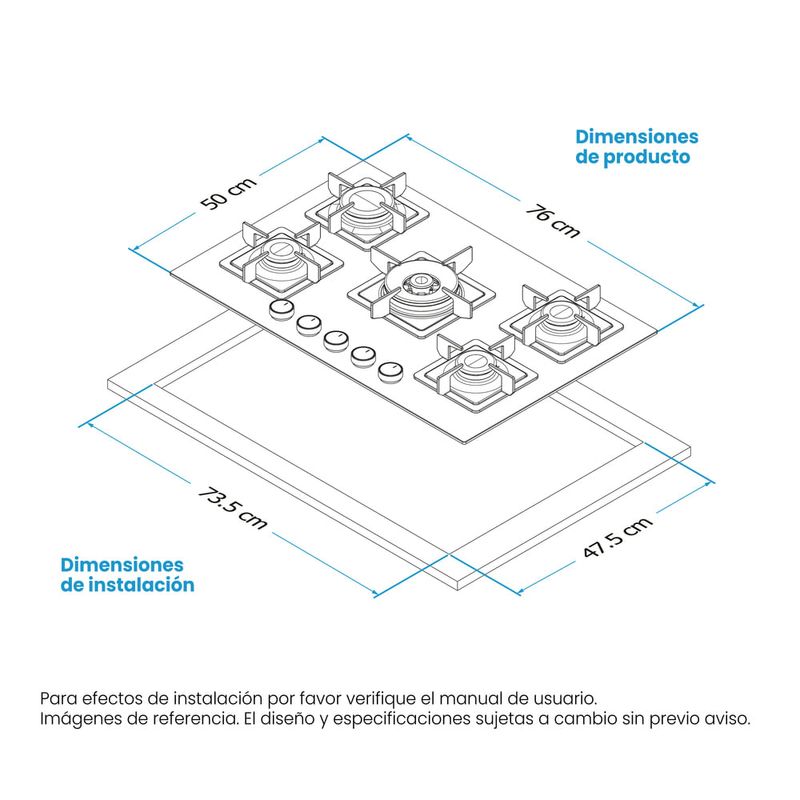 Dimensiones de producto

50 cm

76 cm

73.5 cm

47.5 cm

Dimensiones de instalación

Para efectos de instalación por favor verifique el manual de usuario.
Imágenes de referencia. El diseño y especificaciones sujetas a cambio sin previo aviso.