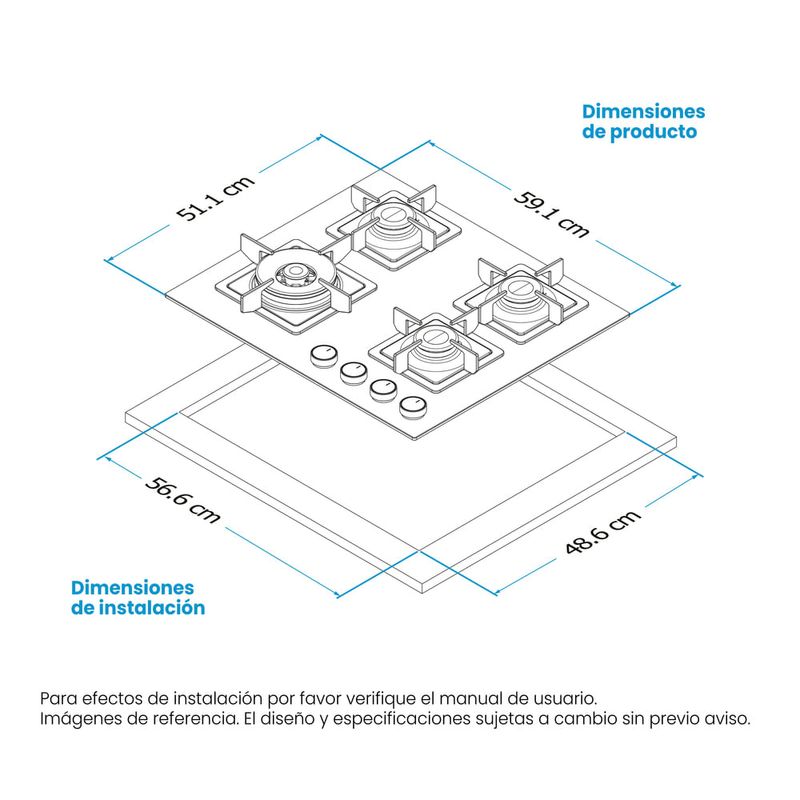 Dimensiones de producto

51.1 cm

59.1 cm

56.6 cm

48.6 cm

Dimensiones de instalación

Para efectos de instalación por favor verifique el manual de usuario.
Imágenes de referencia. El diseño y especificaciones sujetas a cambio sin previo aviso.