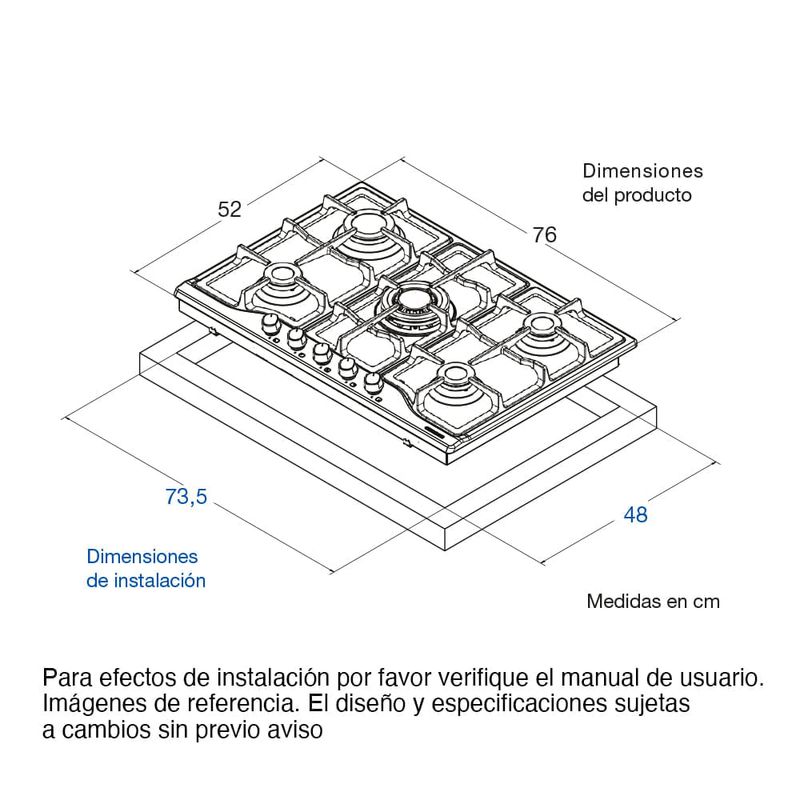 Dimensiones
del producto

52

76

73,5

48

Dimensiones
de instalación

Medidas en cm

Para efectos de instalación por favor verifique el manual de usuario. Imágenes de referencia. El diseño y especificaciones sujetas a cambios sin previo aviso